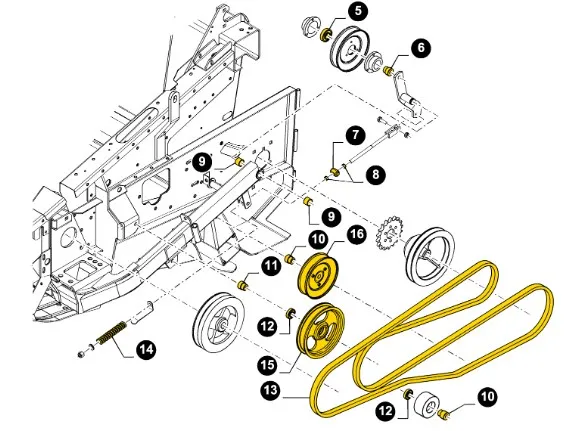 5
6
7
8
9
9
10
16
11
12
14
15
13
12
10